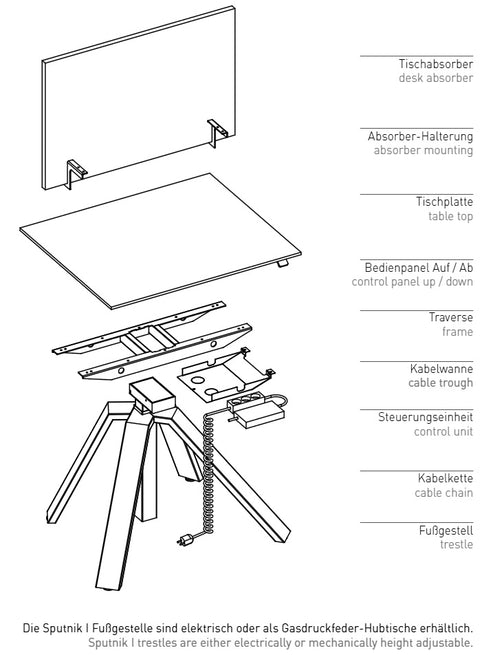 Tischabsorber
desk absorber

Absorber-Halterung
absorber mounting

Tischplatte
table top

Bedienpanel Auf / Ab
control panel up / down

Traverse
frame

Kabelwanne
cable trough

Steuerungseinheit
control unit

Kabelkette
cable chain

Fußgestell
trestle

Die Sputnik I Fußgestelle sind elektrisch oder als Gasdruckfeder-Hubtische erhältlich.
Sputnik I trestles are either electrically or mechanically height adjustable.